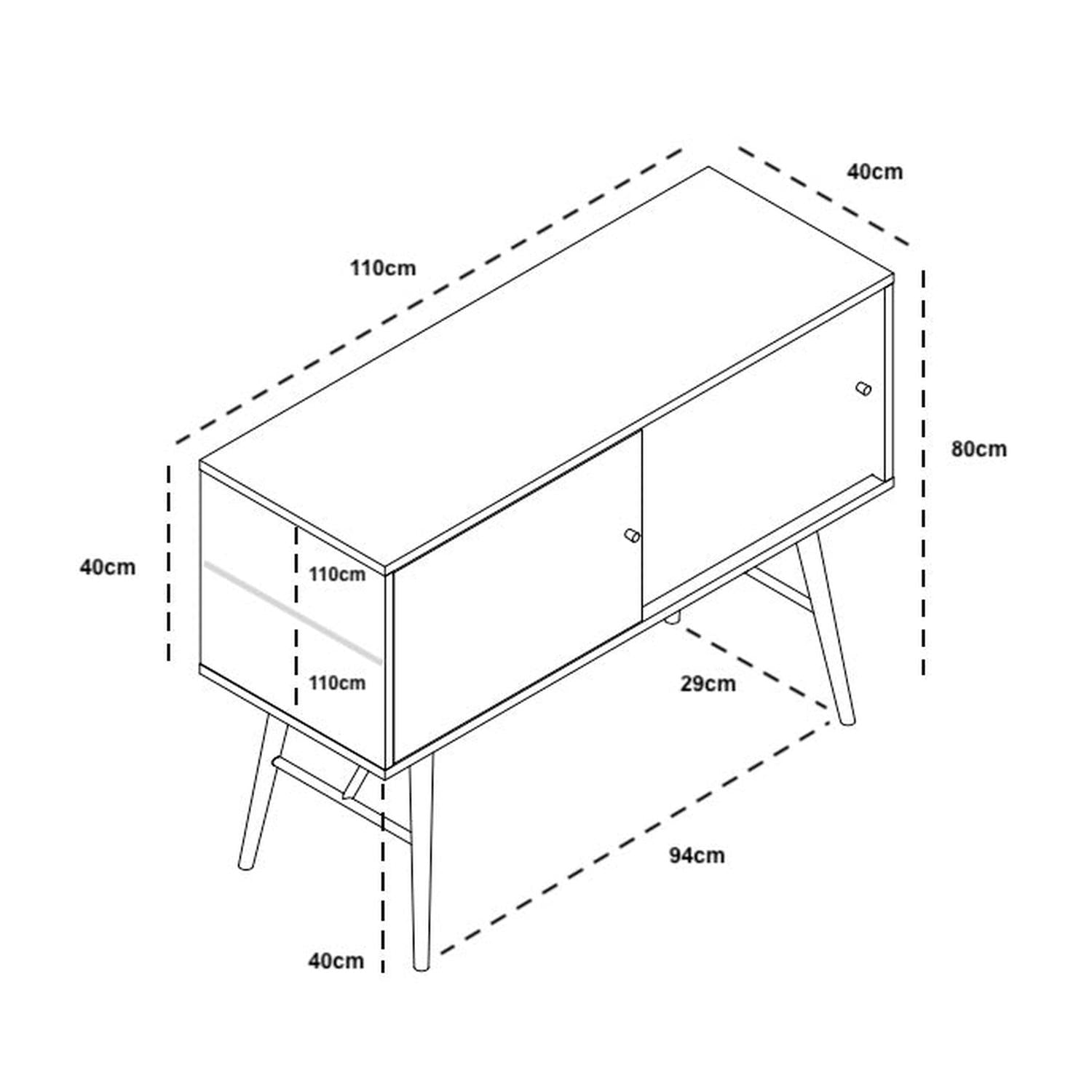 40cm

110cm

80cm

40cm

110cm

110cm

29cm

94cm

40cm